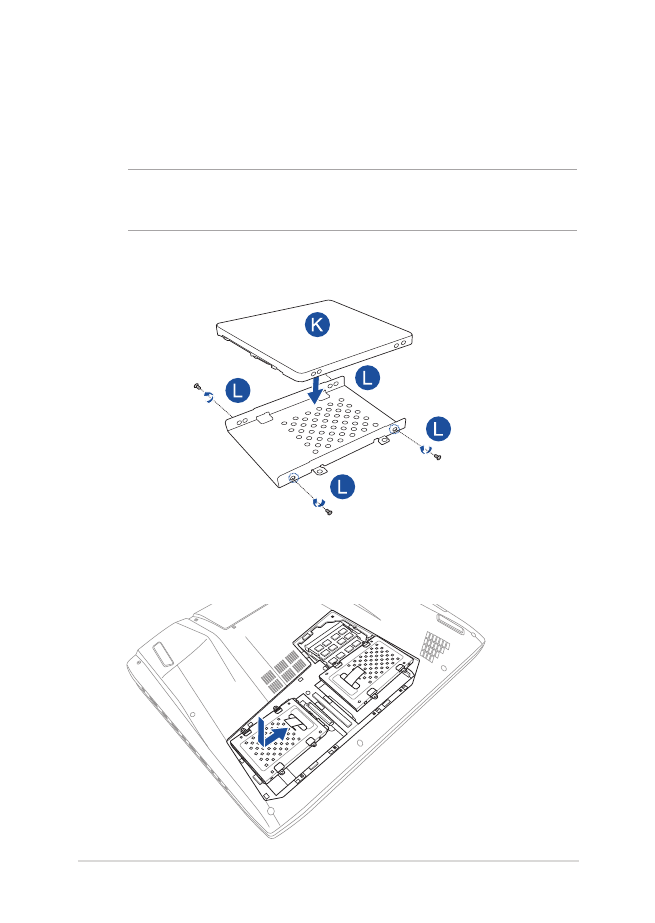 K

L

L

L

L